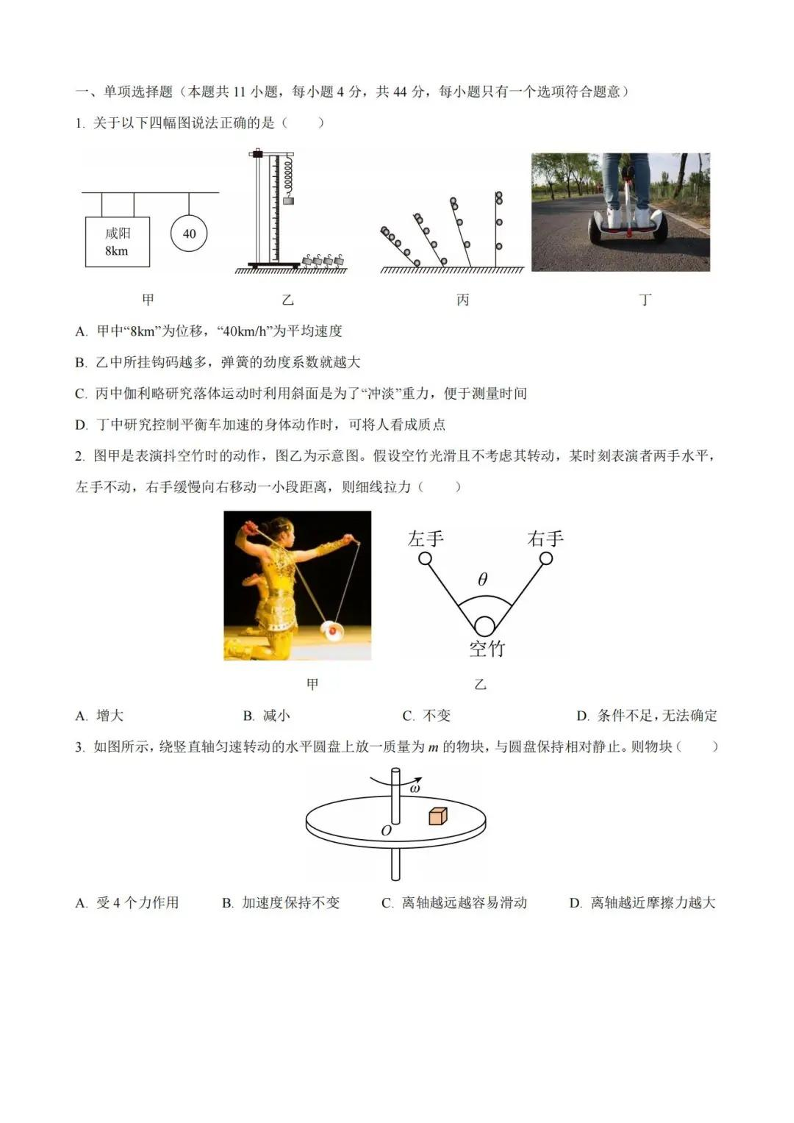 一、单项选择题（本题共 11 小题，每小题 4 分，共 44 分，每小题只有一个选项符合题意）

1. 关于以下四幅图说法正确的是（　　）

咸阳 8km　40

甲　乙　丙　丁

A. 甲中“8km”为位移，“40km/h”为平均速度

B. 乙中所挂钩码越多，弹簧的劲度系数就越大

C. 丙中伽利略研究落体运动时利用斜面是为了“冲淡”重力，便于测量时间

D. 丁中研究控制平衡车加速的身体动作时，可将人看成质点

2. 图甲是表演抖空竹时的动作，图乙为示意图。假设空竹光滑且不考虑其转动，某时刻表演者两手水平，左手不动，右手缓慢向右移动一小段距离，则细线拉力（　　）

左手　右手　$\theta$　空竹

甲　乙

A. 增大　B. 减小　C. 不变　D. 条件不足，无法确定

3. 如图所示，绕竖直轴匀速转动的水平圆盘上放一质量为 $m$ 的物块，与圆盘保持相对静止。则物块（　　）

$\omega$　$O$

A. 受 4 个力作用　B. 加速度保持不变　C. 离轴越远越容易滑动　D. 离轴越近摩擦力越大